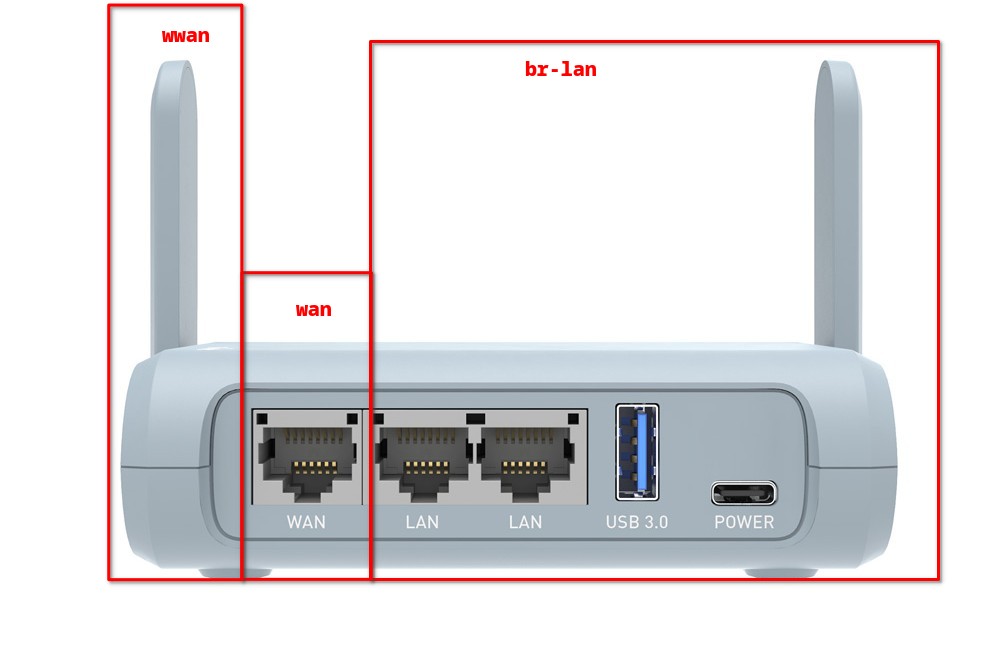 wwan

br-lan

wan

WAN LAN LAN USB 3.0 POWER